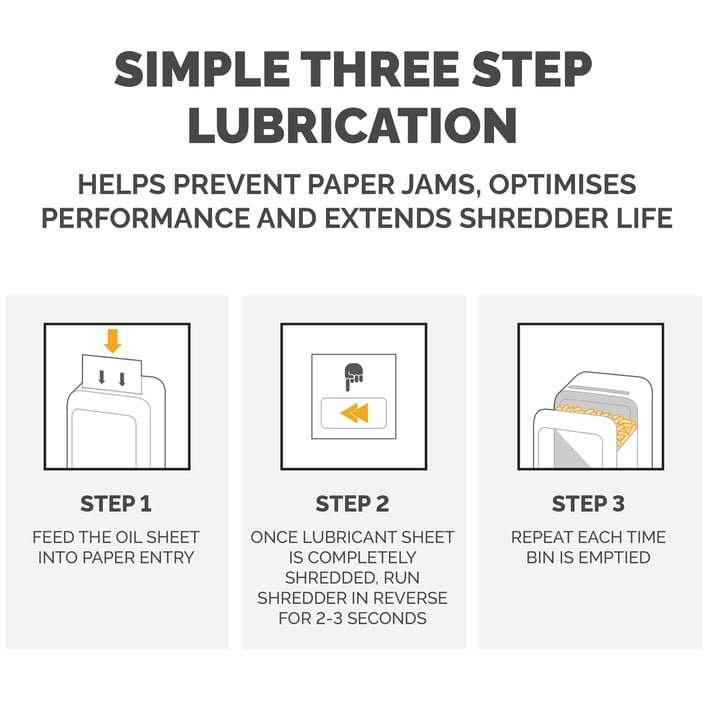 SIMPLE THREE STEP LUBRICATION

HELPS PREVENT PAPER JAMS, OPTIMISES PERFORMANCE AND EXTENDS SHREDDER LIFE

STEP 1

FEED THE OIL SHEET INTO PAPER ENTRY

STEP 2

ONCE LUBRICANT SHEET IS COMPLETELY SHREDDED, RUN SHREDDER IN REVERSE FOR 2-3 SECONDS

STEP 3

REPEAT EACH TIME BIN IS EMPTIED